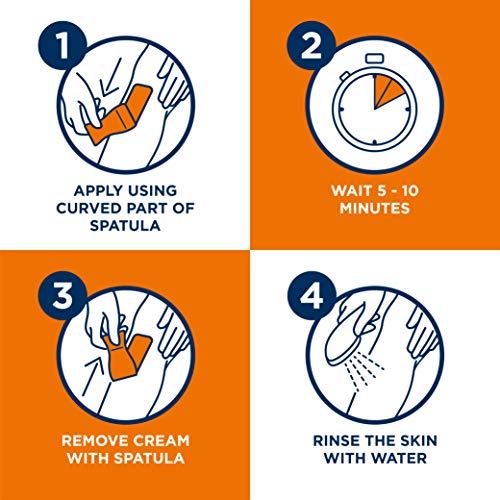 1

APPLY USING CURVED PART OF SPATULA

2

WAIT 5 - 10 MINUTES

3

REMOVE CREAM WITH SPATULA

4

RINSE THE SKIN WITH WATER