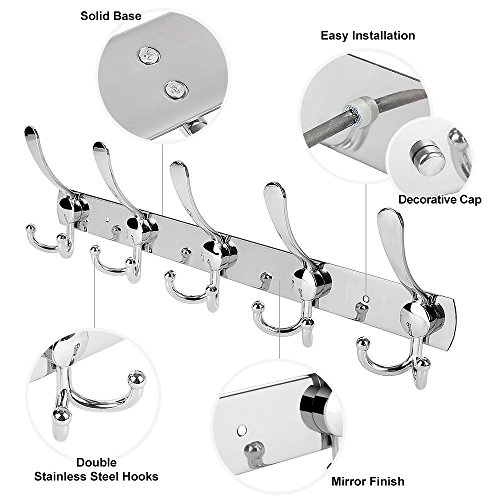 Solid Base

Easy Installation

Decorative Cap

Double
Stainless Steel Hooks

Mirror Finish